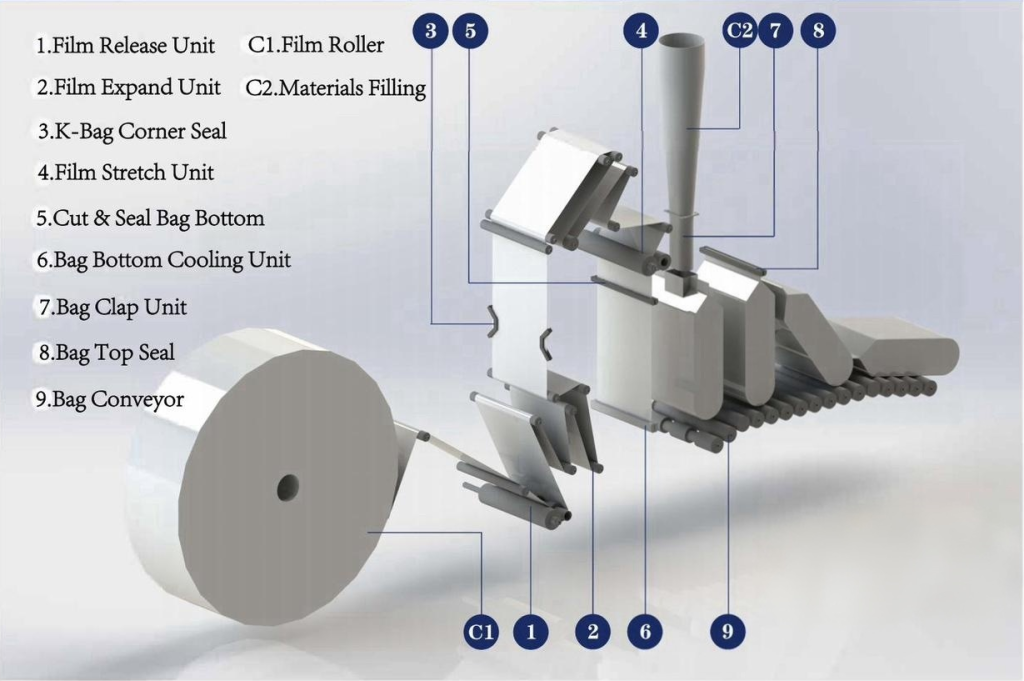 1.Film Release Unit
2.Film Expand Unit
3.K-Bag Corner Seal
4.Film Stretch Unit
5.Cut & Seal Bag Bottom
6.Bag Bottom Cooling Unit
7.Bag Clap Unit
8.Bag Top Seal
9.Bag Conveyor

C1.Film Roller
C2.Materials Filling

3 5 4 C2 7 8

C1 1 2 6 9